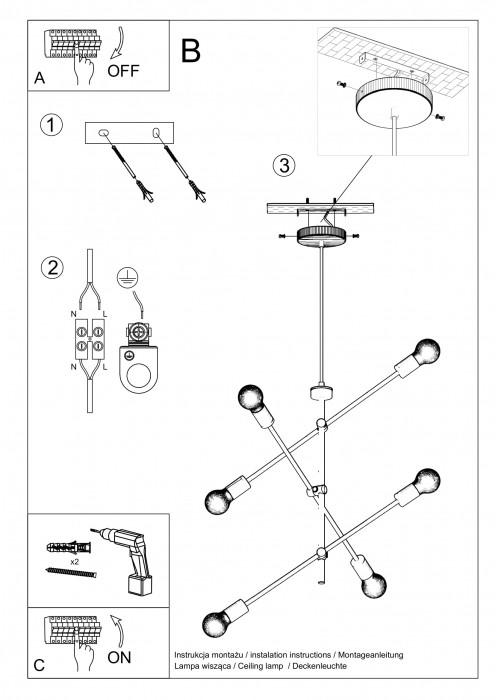 A
OFF

B

1

3

2

N L

N L

x2

C
ON

Instrukcja montażu / instalation instructions / Montageanleitung
Lampa wisząca / Ceiling lamp / Deckenleuchte